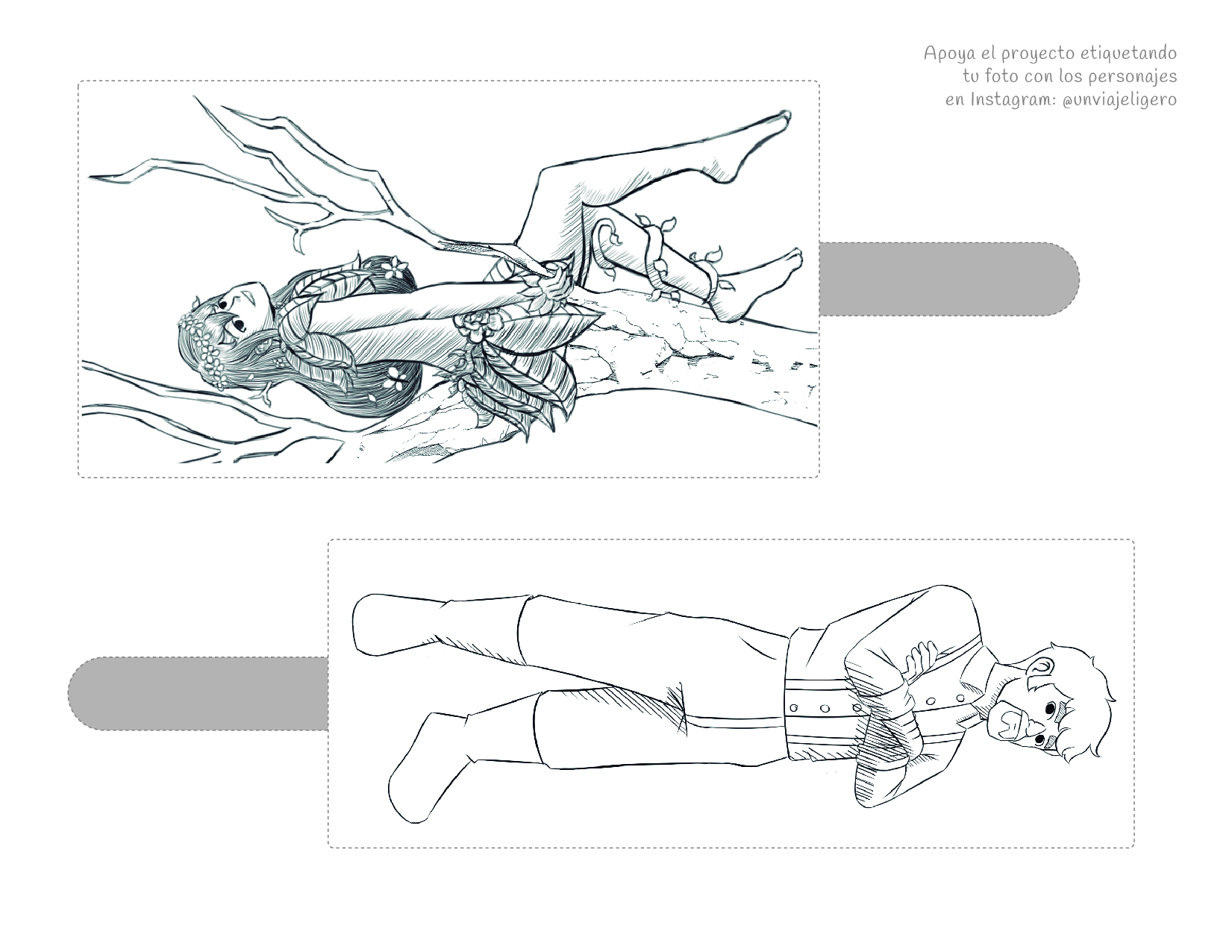 Apoya el proyecto etiquetando
tu foto con los personajes
en Instagram: @unviajeligero