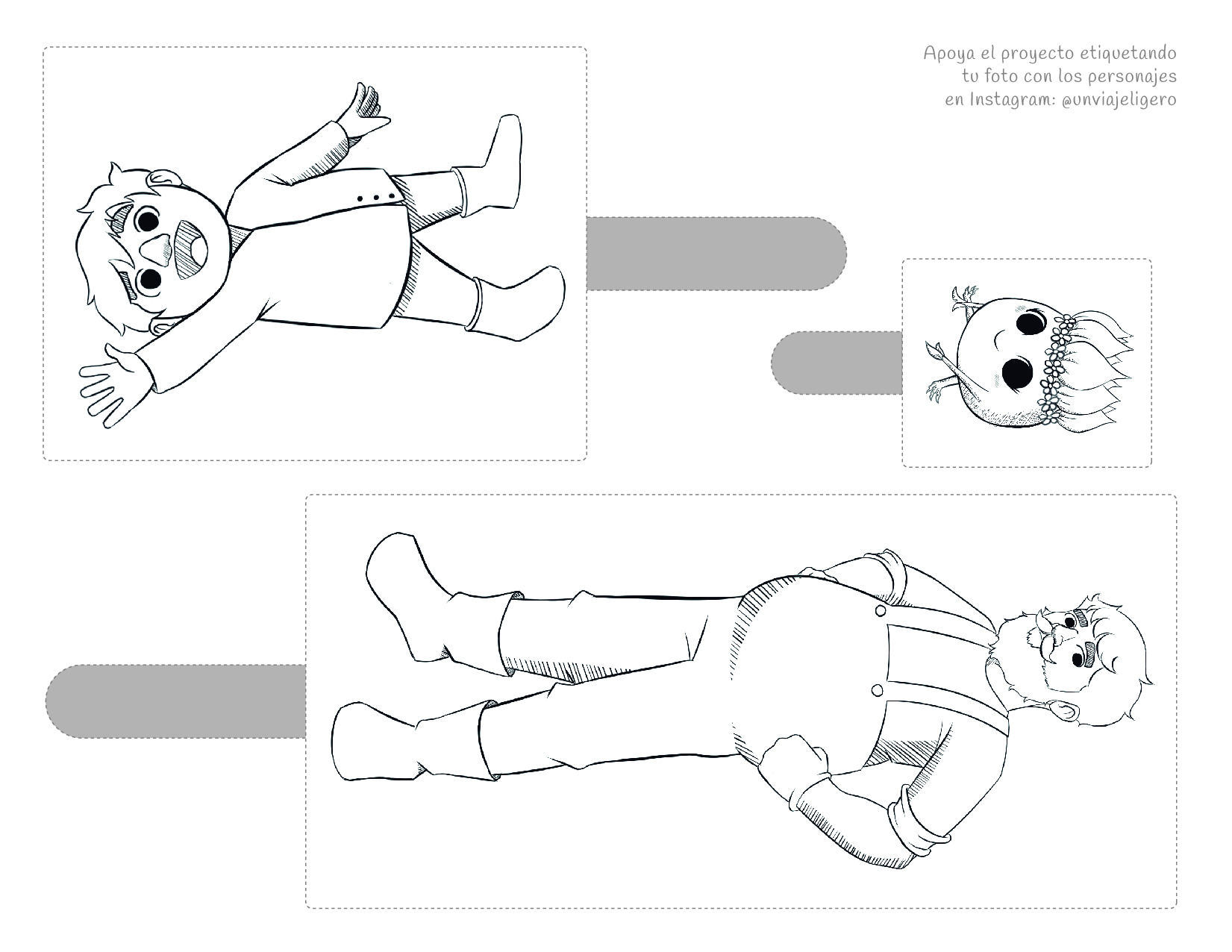 Apoya el proyecto etiquetando
tu foto con los personajes
en Instagram: @unviajeligero